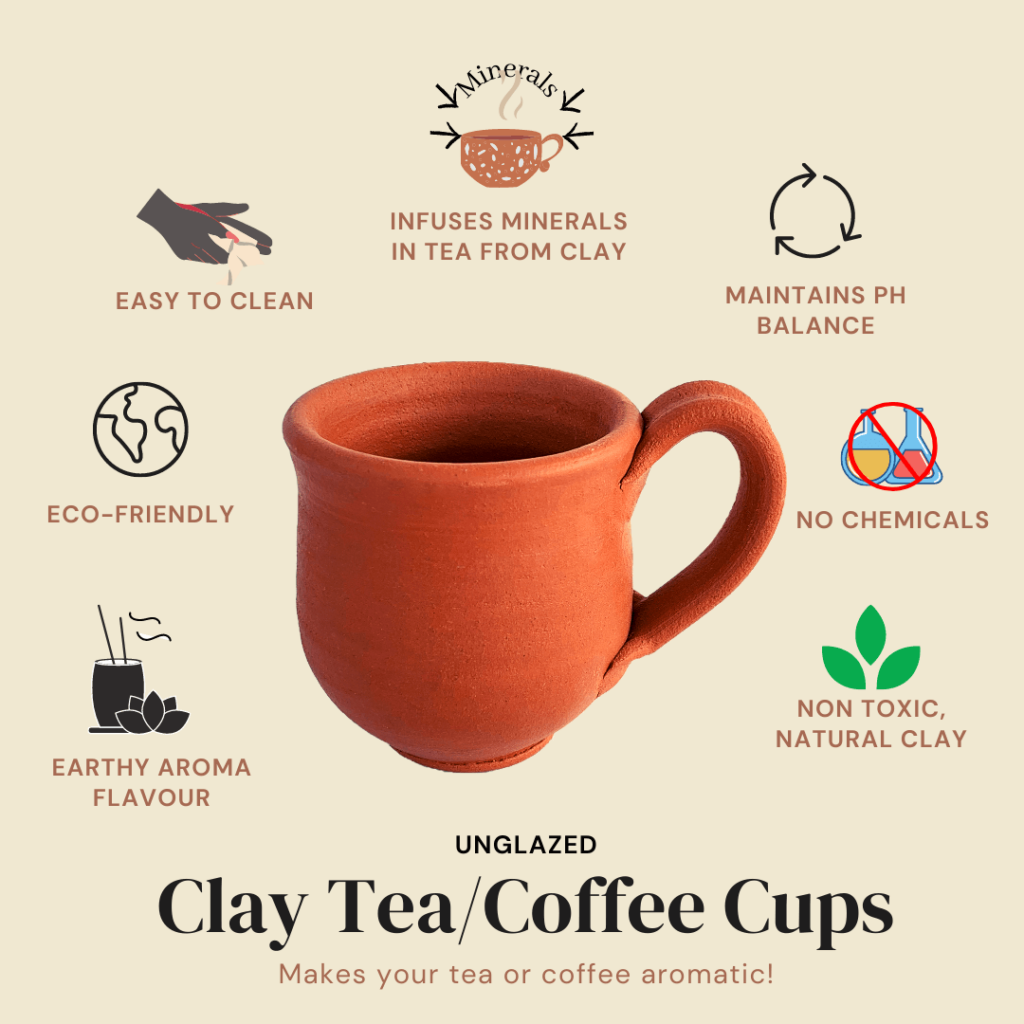 Minerals

INFUSES MINERALS IN TEA FROM CLAY

EASY TO CLEAN

MAINTAINS PH BALANCE

ECO-FRIENDLY

NO CHEMICALS

EARTHY AROMA FLAVOUR

NON TOXIC, NATURAL CLAY

UNGLAZED

Clay Tea/Coffee Cups

Makes your tea or coffee aromatic!