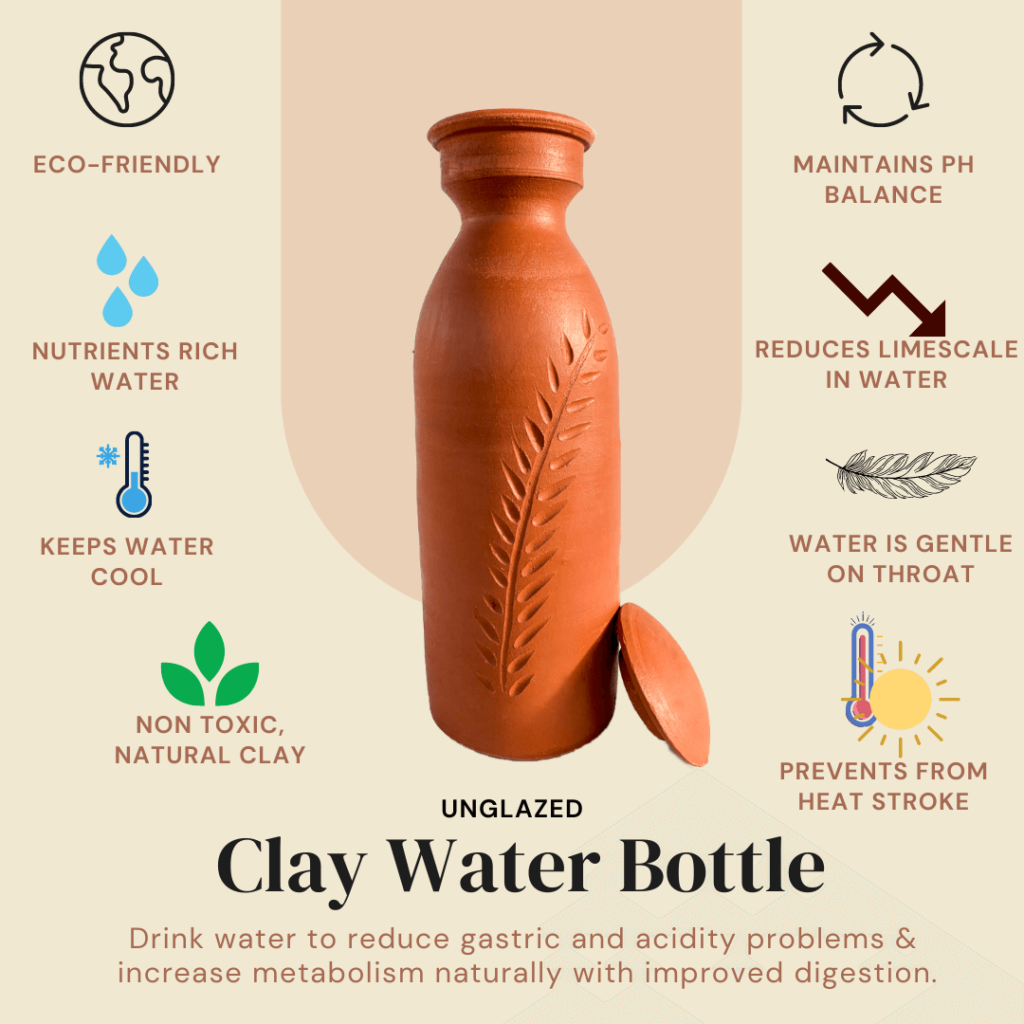 ECO-FRIENDLY

NUTRIENTS RICH WATER

KEEPS WATER COOL

NON TOXIC, NATURAL CLAY

MAINTAINS PH BALANCE

REDUCES LIMESCALE IN WATER

WATER IS GENTLE ON THROAT

PREVENTS FROM HEAT STROKE

UNGLAZED

Clay Water Bottle

Drink water to reduce gastric and acidity problems & increase metabolism naturally with improved digestion.